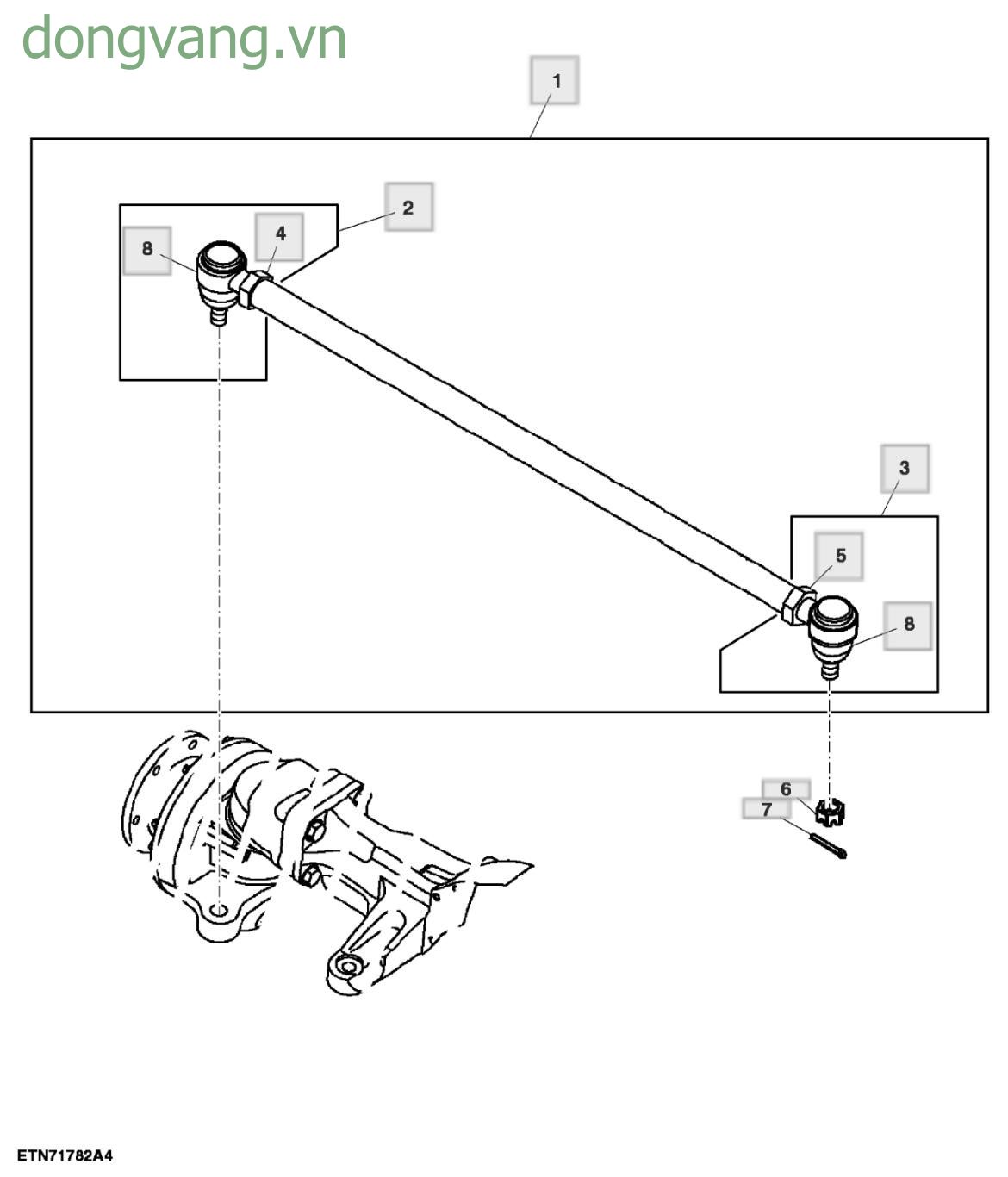 dongvang.vn

1

2

8

4

3

5

8

6

7

ETN71782A4